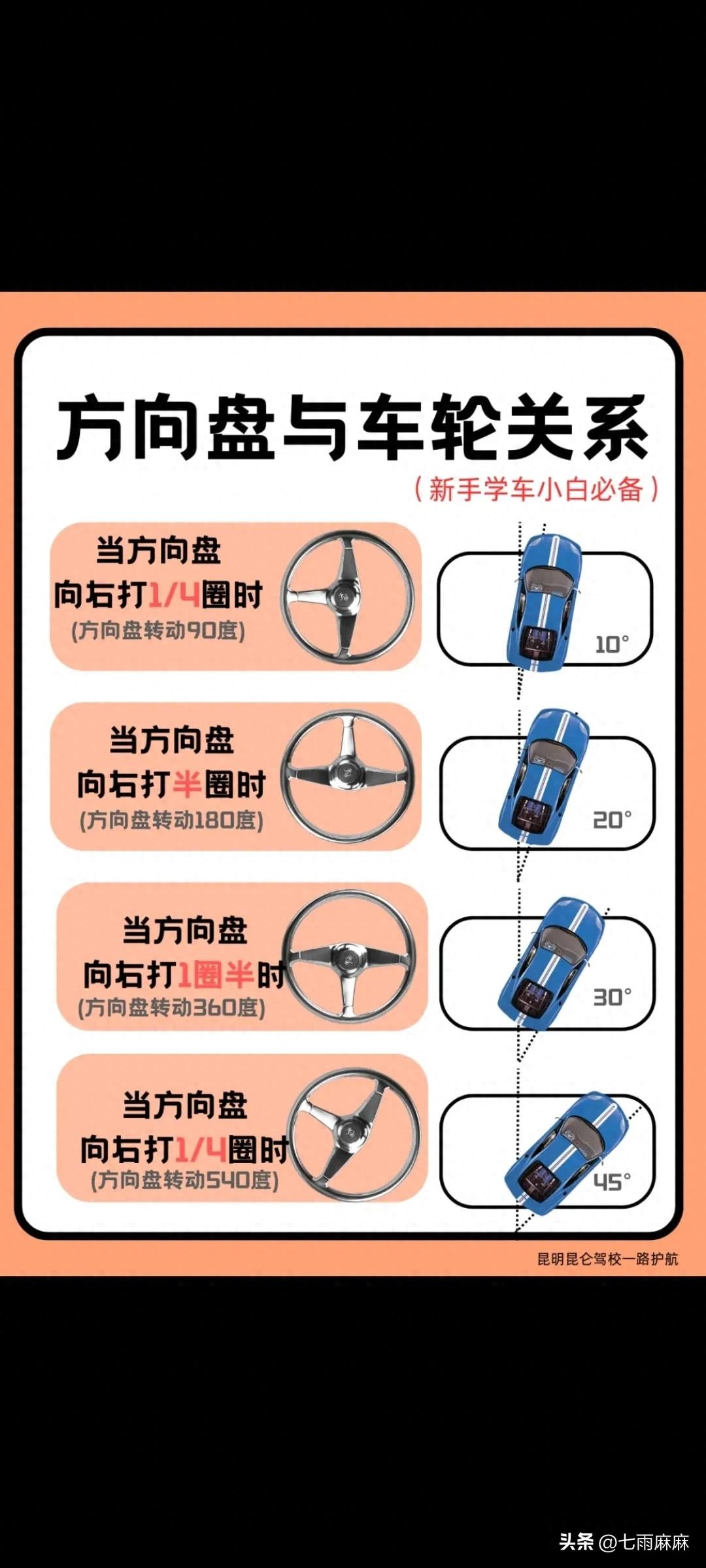 方向盘与车轮关系

（新手学车小白必备）

当方向盘
向右打1/4圈时
(方向盘转动90度)

10°

当方向盘
向右打半圈时
(方向盘转动180度)

20°

当方向盘
向右打1圈半时
(方向盘转动360度)

30°

当方向盘
向右打1/4圈时
(方向盘转动540度)

45°

昆明昆仑驾校一路护航

头条 @七雨麻麻