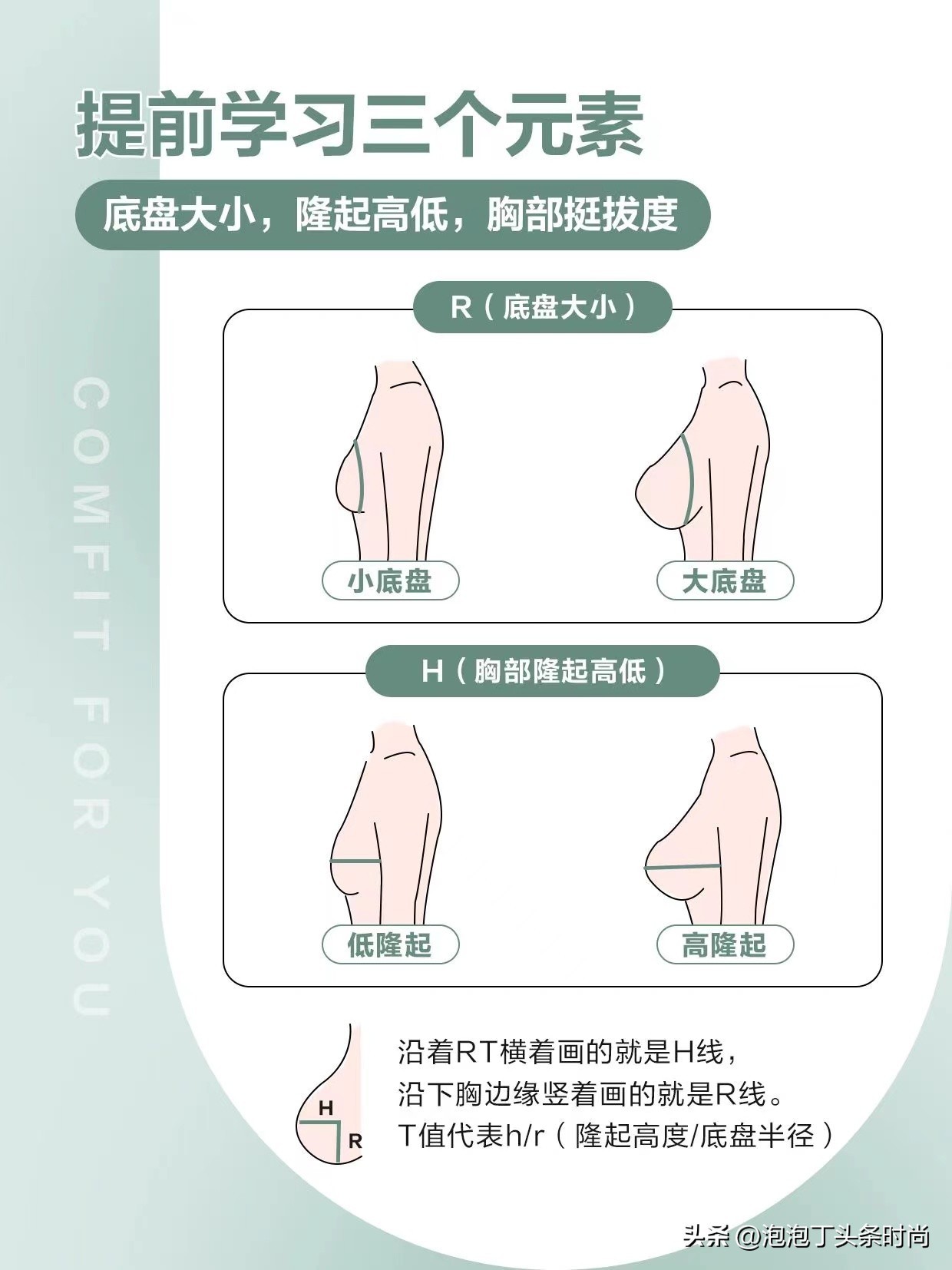 提前学习三个元素

底盘大小，隆起高低，胸部挺拔度

COMFIT FOR YOU

R（底盘大小）

小底盘

大底盘

H（胸部隆起高低）

低隆起

高隆起

H

R

沿着RT横着画的就是H线，
沿下胸边缘竖着画的就是R线。
T值代表h/r（隆起高度/底盘半径）

头条 @泡泡丁头条时尚