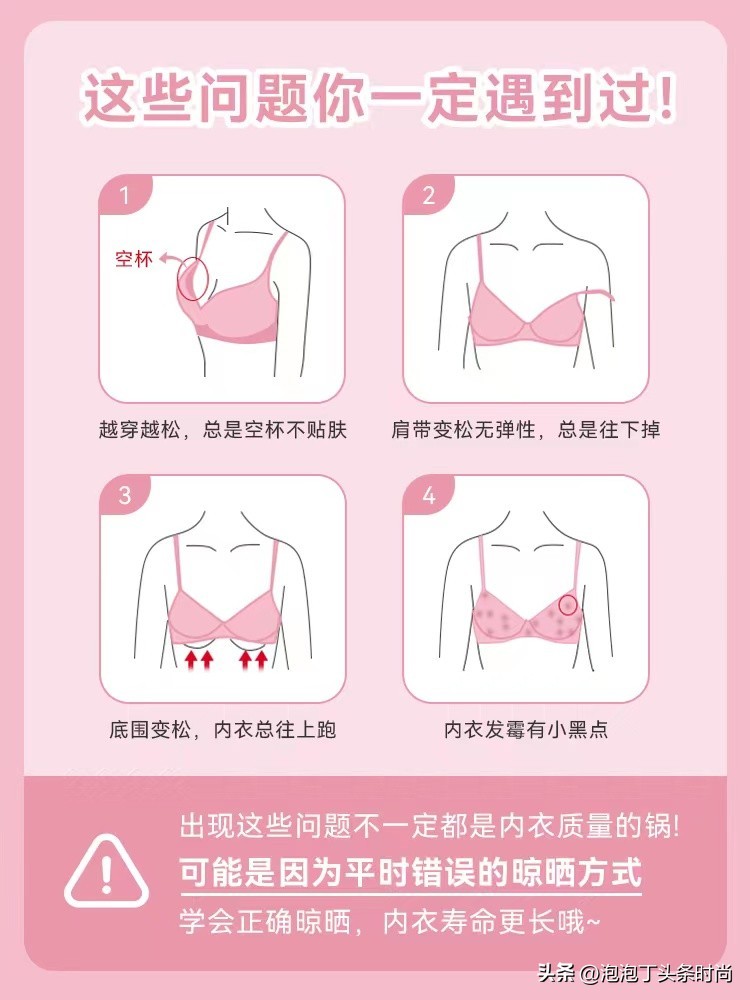 这些问题你一定遇到过!

1
空杯
越穿越松，总是空杯不贴肤

2
肩带变松无弹性，总是往下掉

3
底围变松，内衣总往上跑

4
内衣发霉有小黑点

出现这些问题不一定都是内衣质量的锅!
可能是因为平时错误的晾晒方式
学会正确晾晒，内衣寿命更长哦~

头条 @泡泡丁头条时尚